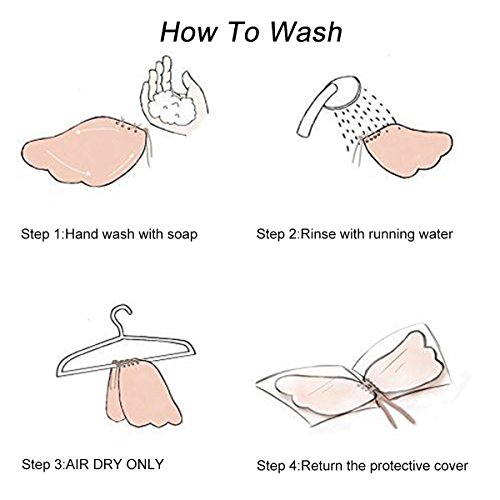 How To Wash

Step 1:Hand wash with soap

Step 2:Rinse with running water

Step 3:AIR DRY ONLY

Step 4:Return the protective cover